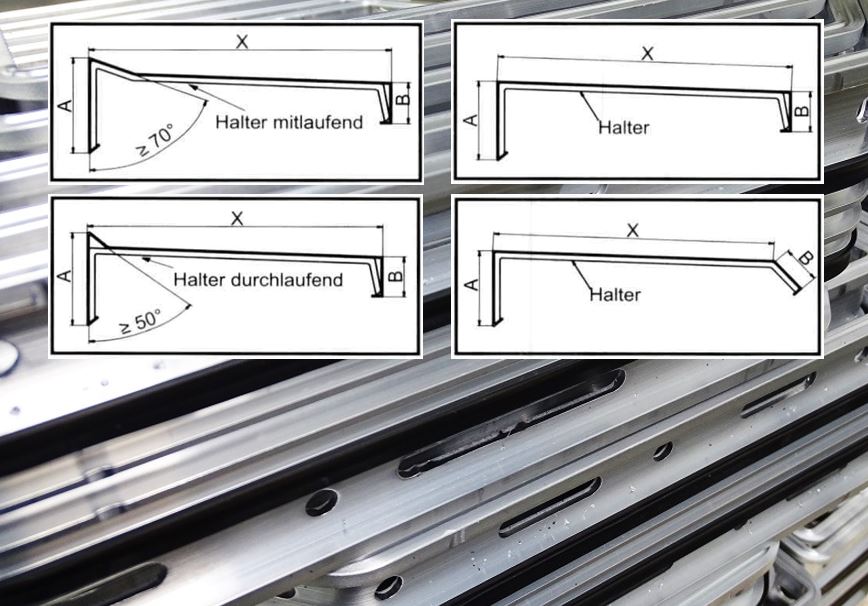 X
A
B
Halter mitlaufend
≥ 70°

X
A
B
Halter

X
A
B
Halter durchlaufend
≥ 50°

X
A
B
Halter